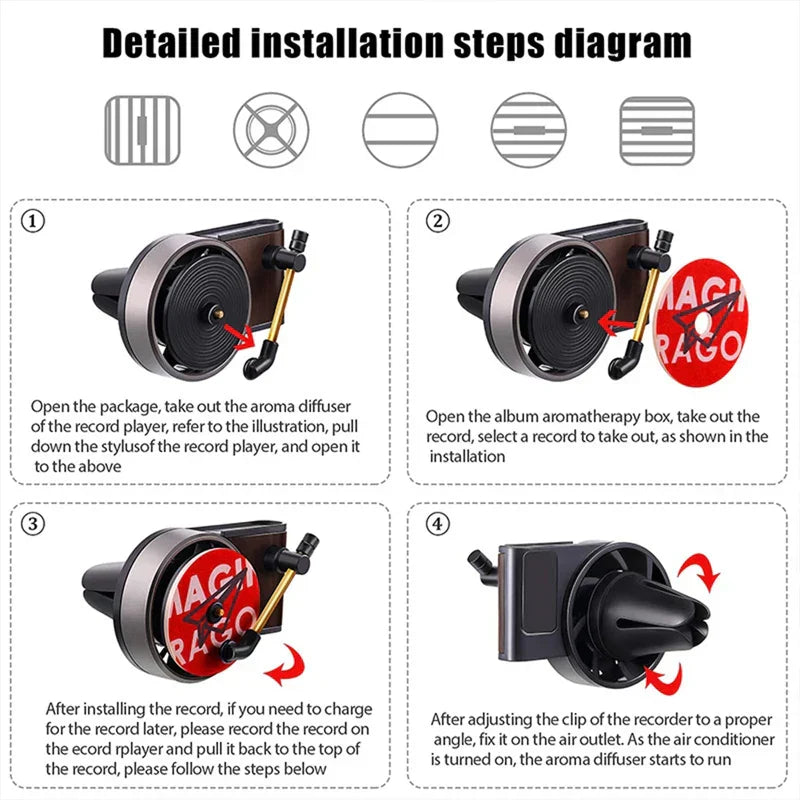 Detailed installation steps diagram

①

Open the package, take out the aroma diffuser of the record player, refer to the illustration, pull down the stylusof the record player, and open it to the above

②

MAGI
RAGO

Open the album aromatherapy box, take out the record, select a record to take out, as shown in the installation

③

MAGI
RAGO

After installing the record, if you need to charge for the record later, please record the record on the ecord rplayer and pull it back to the top of the record, please follow the steps below

④

After adjusting the clip of the recorder to a proper angle, fix it on the air outlet. As the air conditioner is turned on, the aroma diffuser starts to run